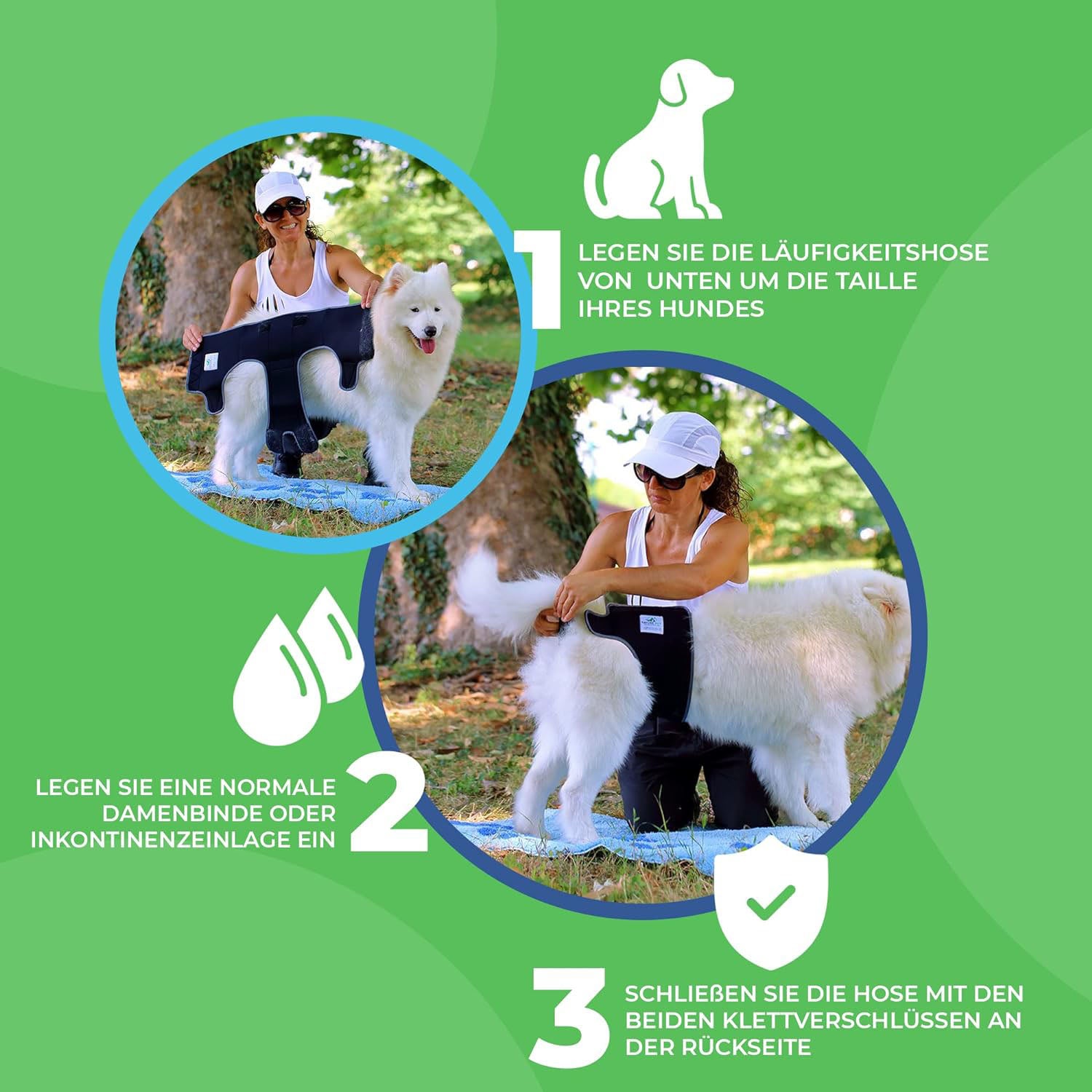 1

LEGEN SIE DIE LÄUFIGKEITSHOSE VON UNTEN UM DIE TAILLE IHRES HUNDES

LEGEN SIE EINE NORMALE DAMENBINDE ODER INKONTINENZEINLAGE EIN

2

3

SCHLIEßEN SIE DIE HOSE MIT DEN BEIDEN KLETTVERSCHLÜSSEN AN DER RÜCKSEITE